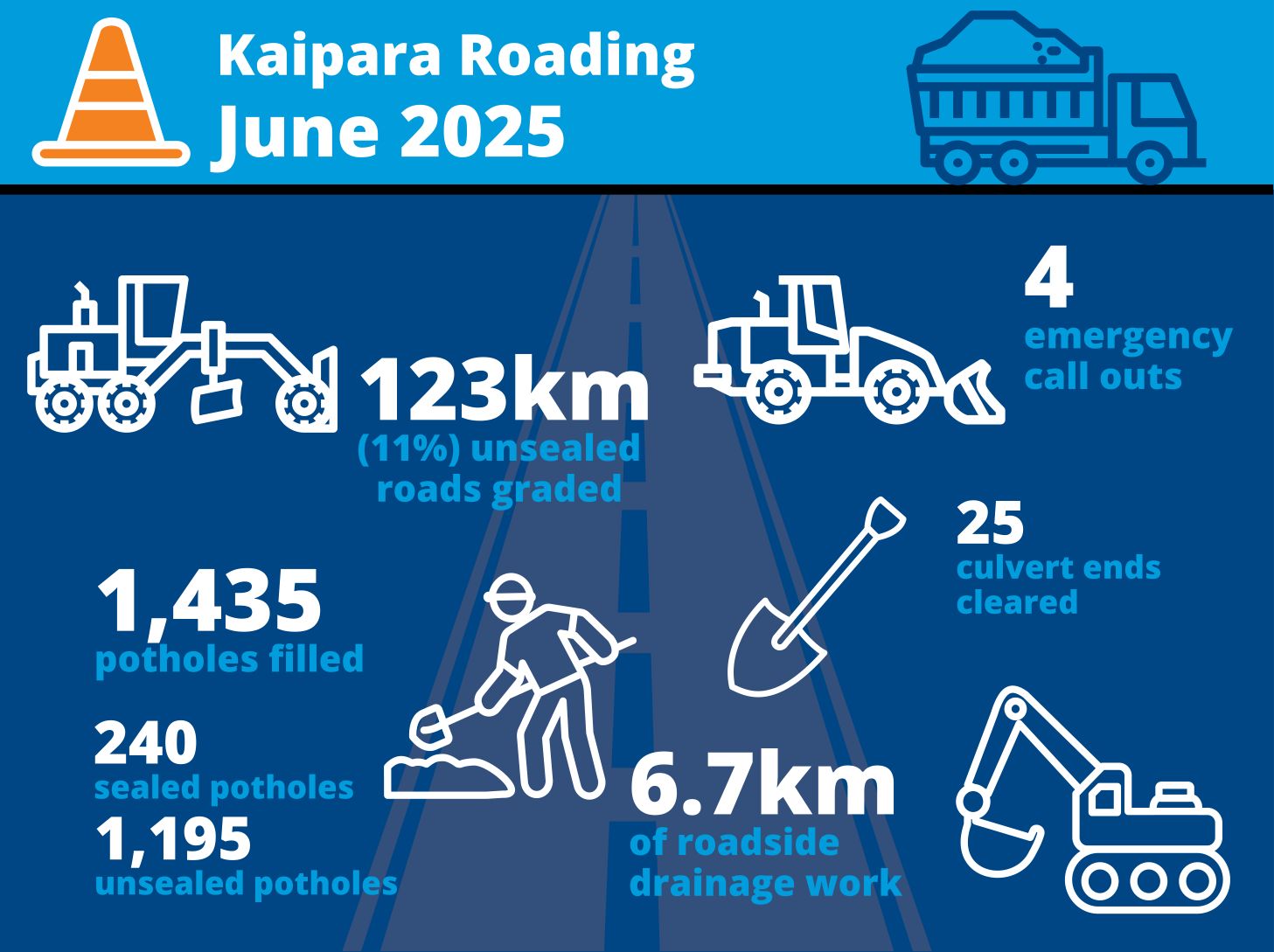 Kaipara Roading
June 2025

123km
(11%) unsealed roads graded

4
emergency call outs

25
culvert ends cleared

1,435
potholes filled

240
sealed potholes
1,195
unsealed potholes

6.7km
of roadside drainage work